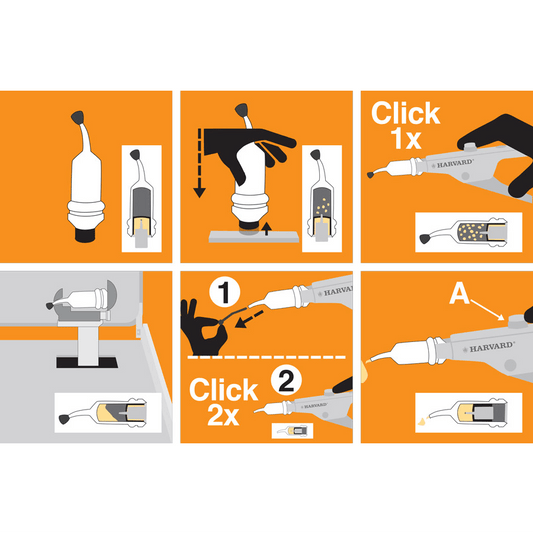 Click
1x

HARVARD

1

HARVARD

Click
2x

2

HARVARD

A

HARVARD